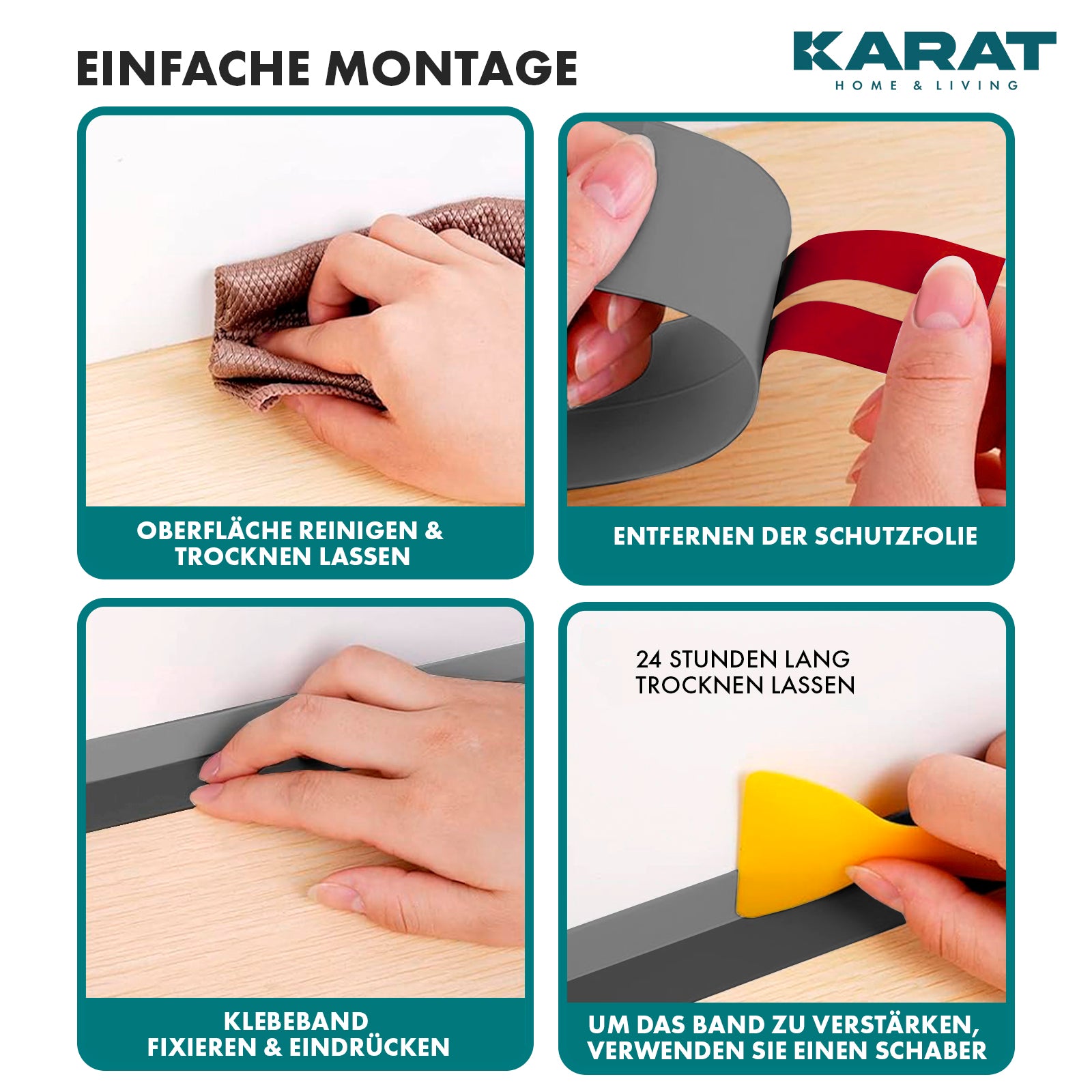 EINFACHE MONTAGE

KARAT
HOME & LIVING

OBERFLÄCHE REINIGEN & TROCKNEN LASSEN

ENTFERNEN DER SCHUTZFOLIE

KLEBEBAND FIXIEREN & EINDRÜCKEN

24 STUNDEN LANG TROCKNEN LASSEN

UM DAS BAND ZU VERSTÄRKEN, VERWENDEN SIE EINEN SCHABER