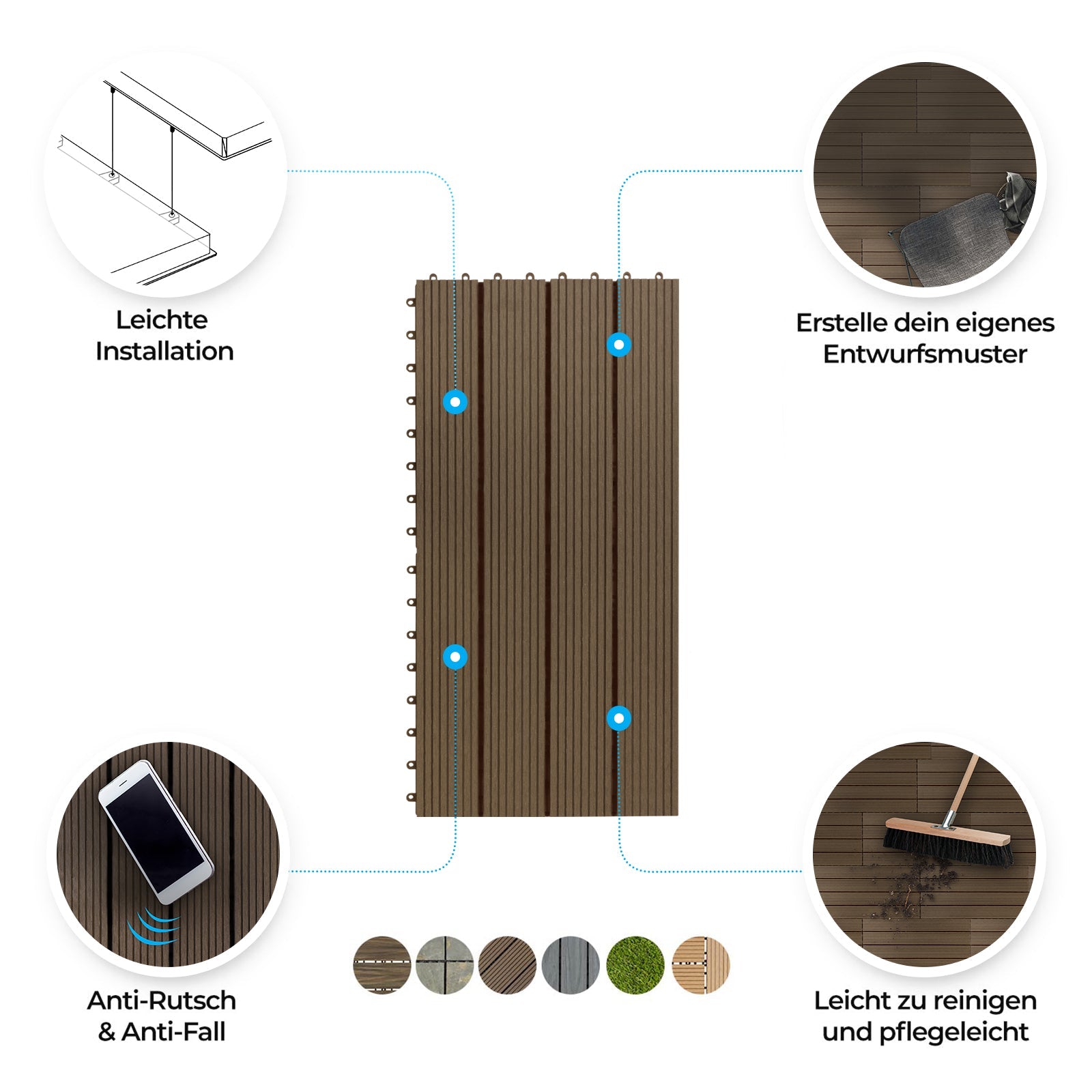 Leichte Installation

Erstelle dein eigenes Entwurfsmuster

Anti-Rutsch & Anti-Fall

Leicht zu reinigen und pflegeleicht