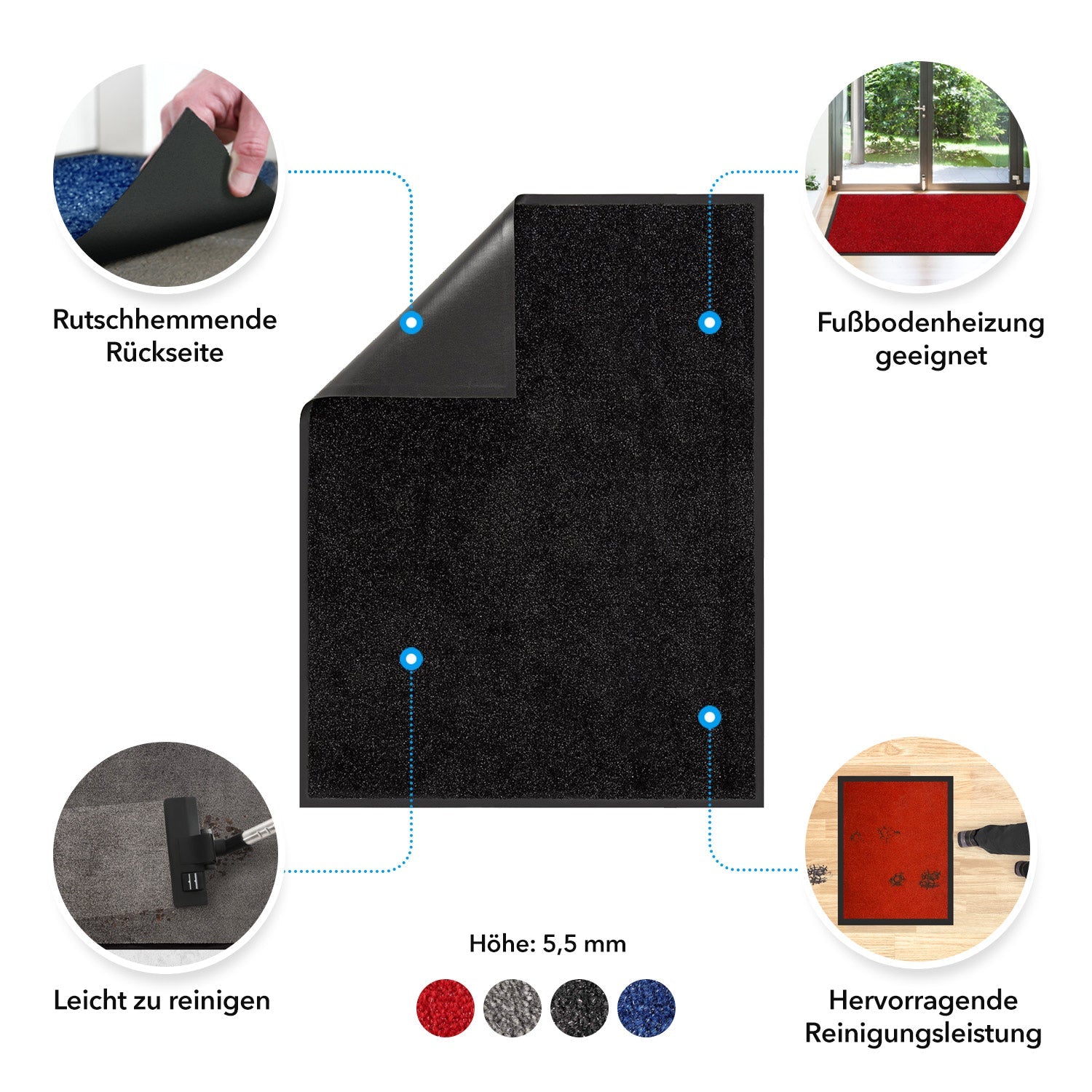 Rutschhemmende Rückseite

Fußbodenheizung geeignet

Leicht zu reinigen

Höhe: 5,5 mm

Hervorragende Reinigungsleistung